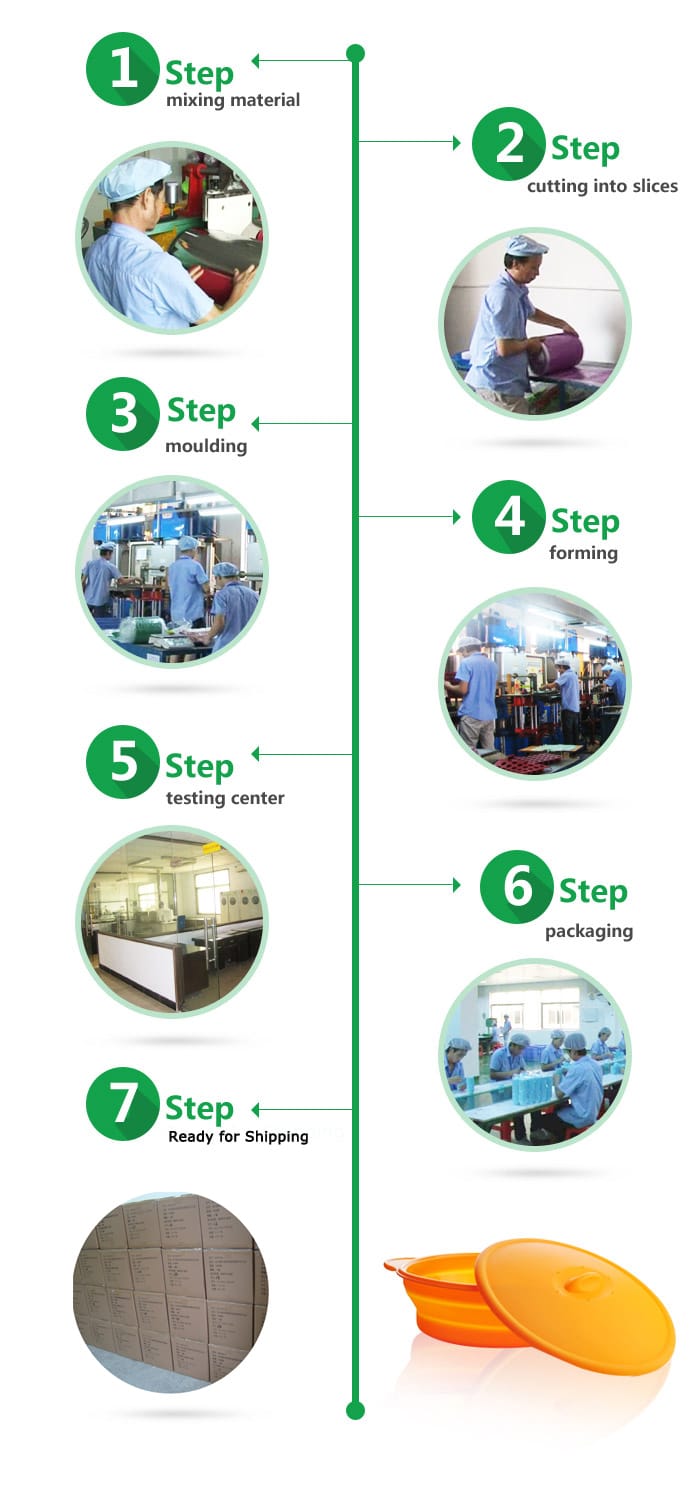 1 Step
mixing material

2 Step
cutting into slices

3 Step
moulding

4 Step
forming

5 Step
testing center

6 Step
packaging

7 Step
Ready for Shipping