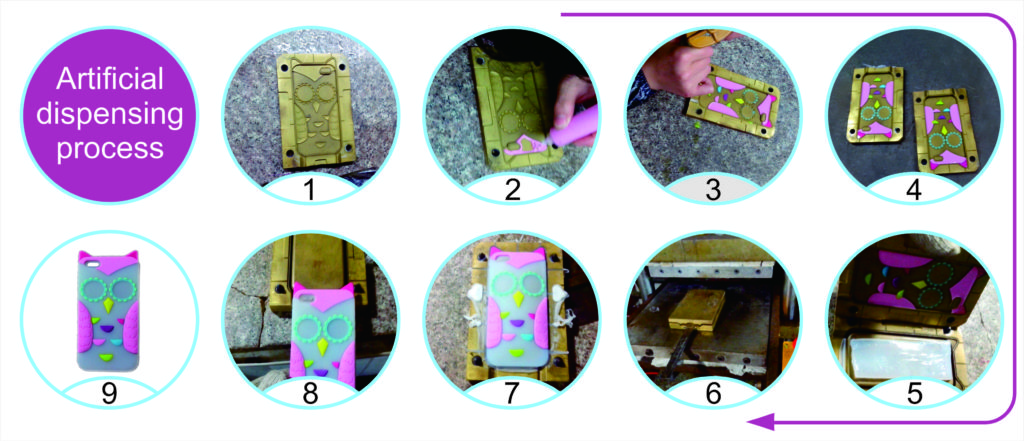 Artificial dispensing process

1

2

3

4

9

8

7

6

5